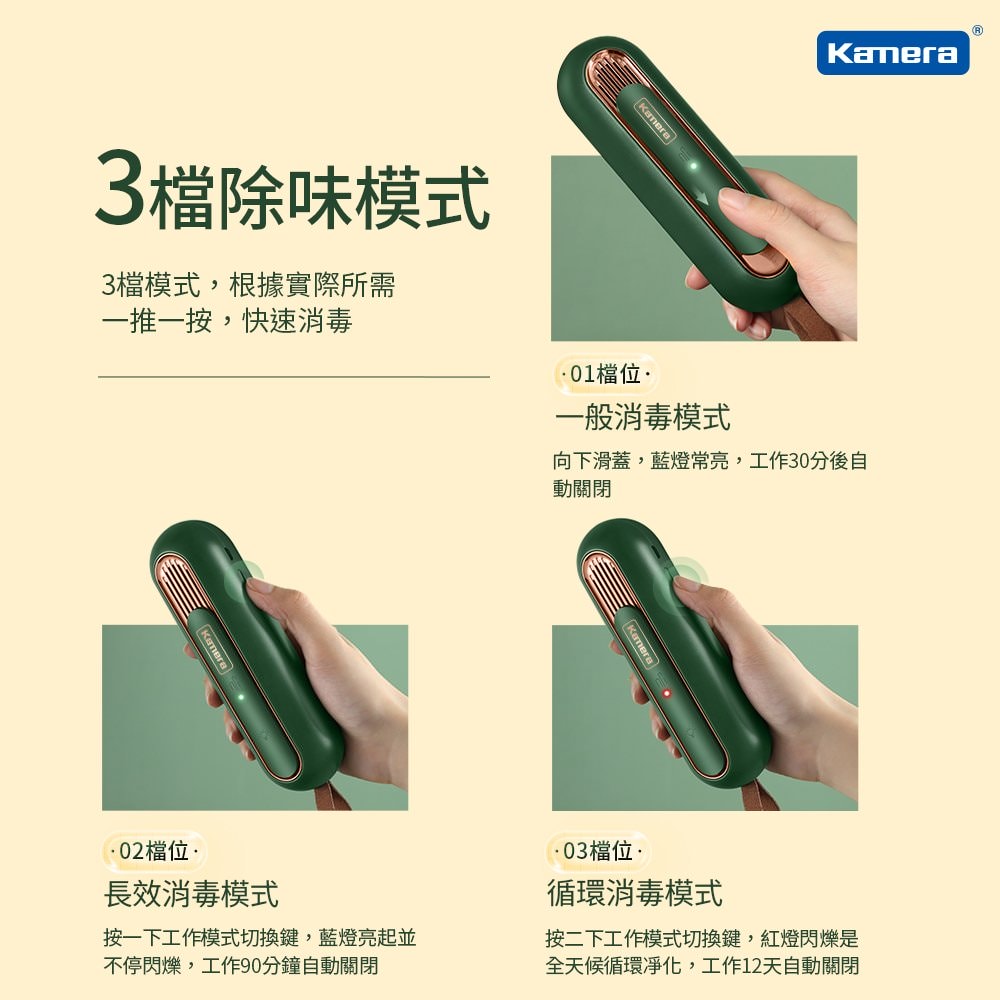 Kamera®

3檔除味模式

3檔模式，根據實際所需
一推一按，快速消毒

Kamera

·01檔位·
一般消毒模式
向下滑蓋，藍燈常亮，工作30分後自動關閉

Kamera

·02檔位·
長效消毒模式
按一下工作模式切換鍵，藍燈亮起並不停閃爍，工作90分鐘自動關閉

Kamera

·03檔位·
循環消毒模式
按二下工作模式切換鍵，紅燈閃爍是全天候循環淨化，工作12天自動關閉